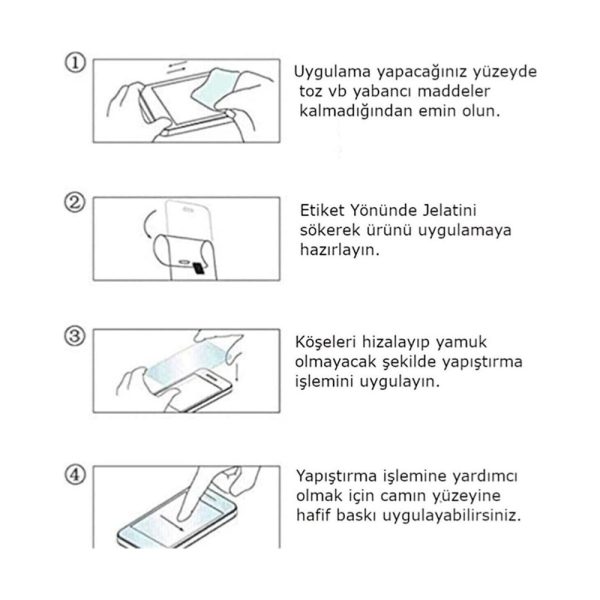 ① Uygulama yapacağınız yüzeyde toz vb yabancı maddeler kalmadığından emin olun.

② Etiket Yönünde Jelatini sökerek ürünü uygulamaya hazırlayın.

③ Köşeleri hizalayıp yamuk olmayacak şekilde yapıştırma işlemini uygulayın.

④ Yapıştırma işlemine yardımcı olmak için camın yüzeyine hafif baskı uygulayabilirsiniz.